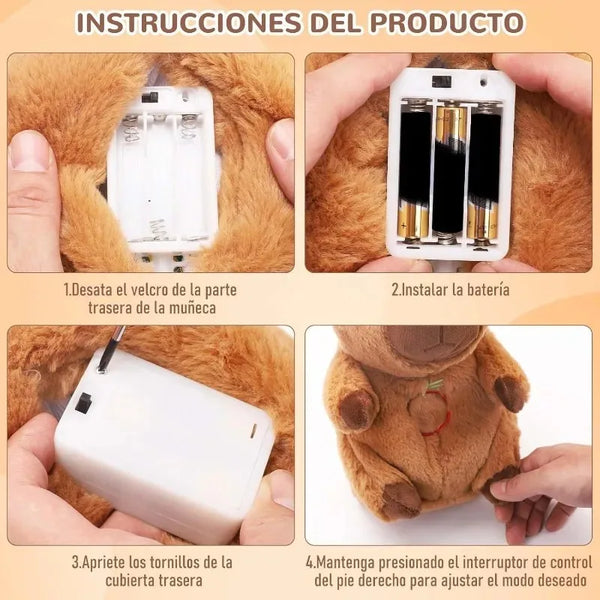 INSTRUCCIONES DEL PRODUCTO

1.Desata el velcro de la parte trasera de la muñeca

2.Instalar la batería

3.Apriete los tornillos de la cubierta trasera

4.Mantenga presionado el interruptor de control del pie derecho para ajustar el modo deseado